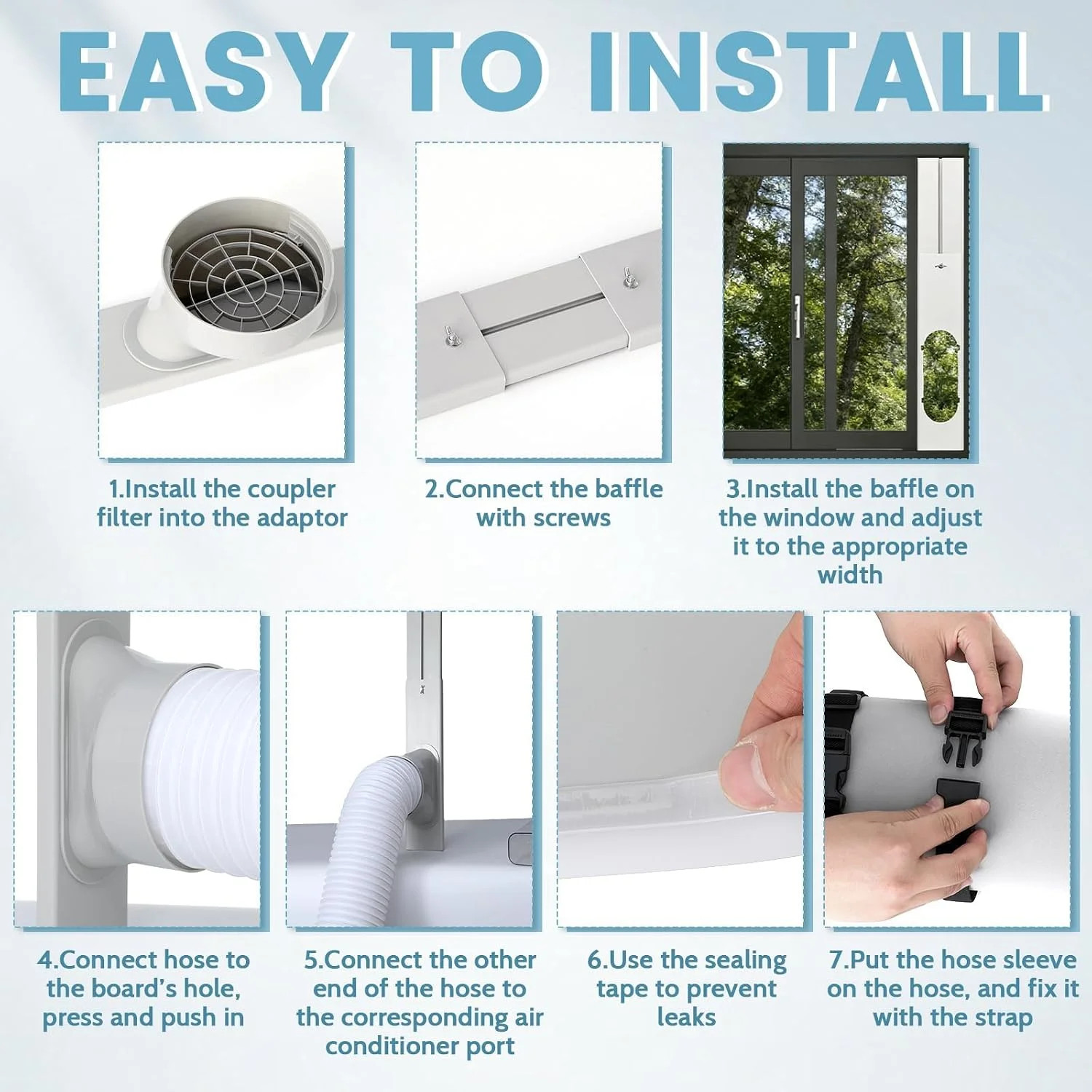 EASY TO INSTALL

1.Install the coupler filter into the adaptor

2.Connect the baffle with screws

3.Install the baffle on the window and adjust it to the appropriate width

4.Connect hose to the board's hole, press and push in

5.Connect the other end of the hose to the corresponding air conditioner port

6.Use the sealing tape to prevent leaks

7.Put the hose sleeve on the hose, and fix it with the strap