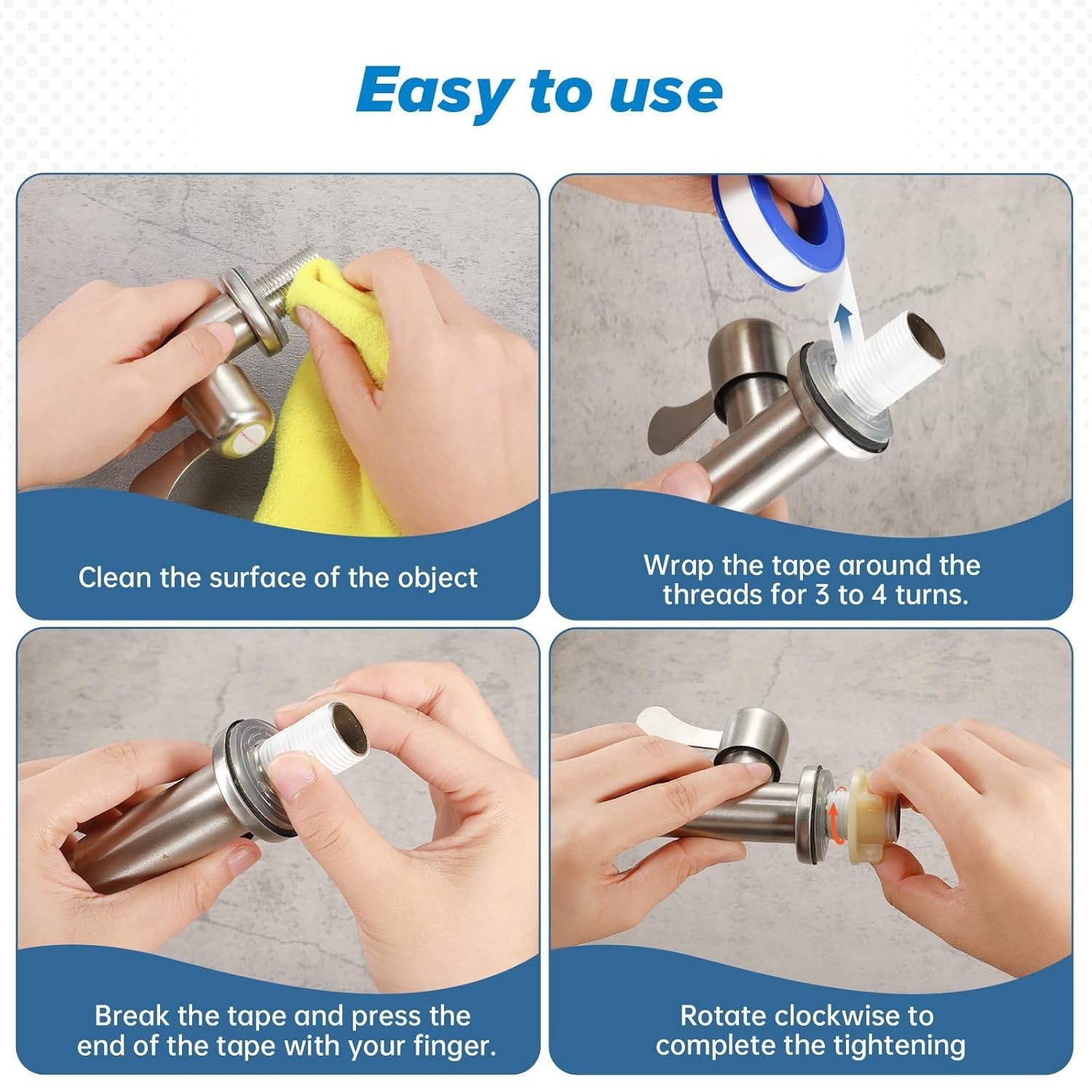 Easy to use

Clean the surface of the object

Wrap the tape around the threads for 3 to 4 turns.

Break the tape and press the end of the tape with your finger.

Rotate clockwise to complete the tightening