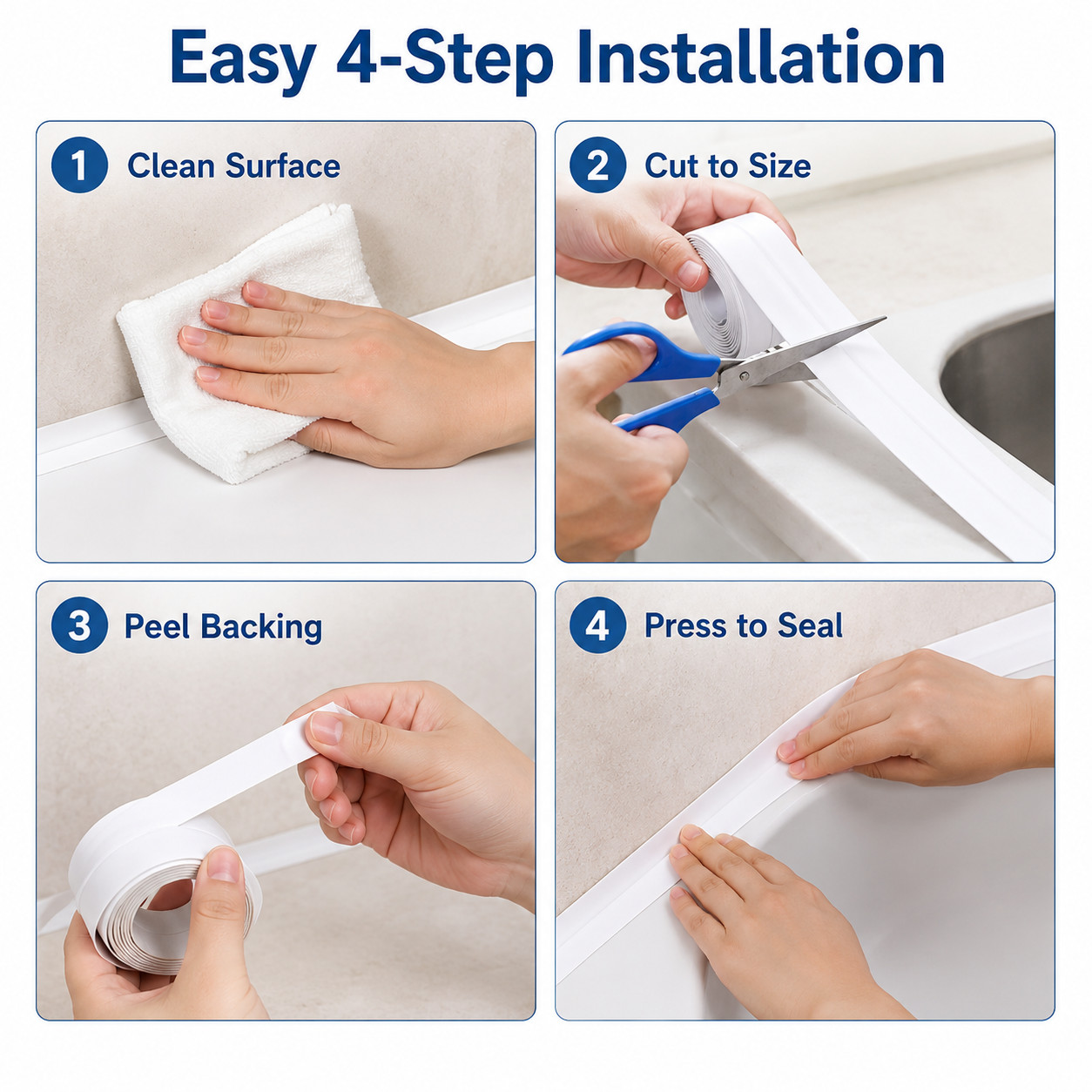 Easy 4-Step Installation

1 Clean Surface

2 Cut to Size

3 Peel Backing

4 Press to Seal