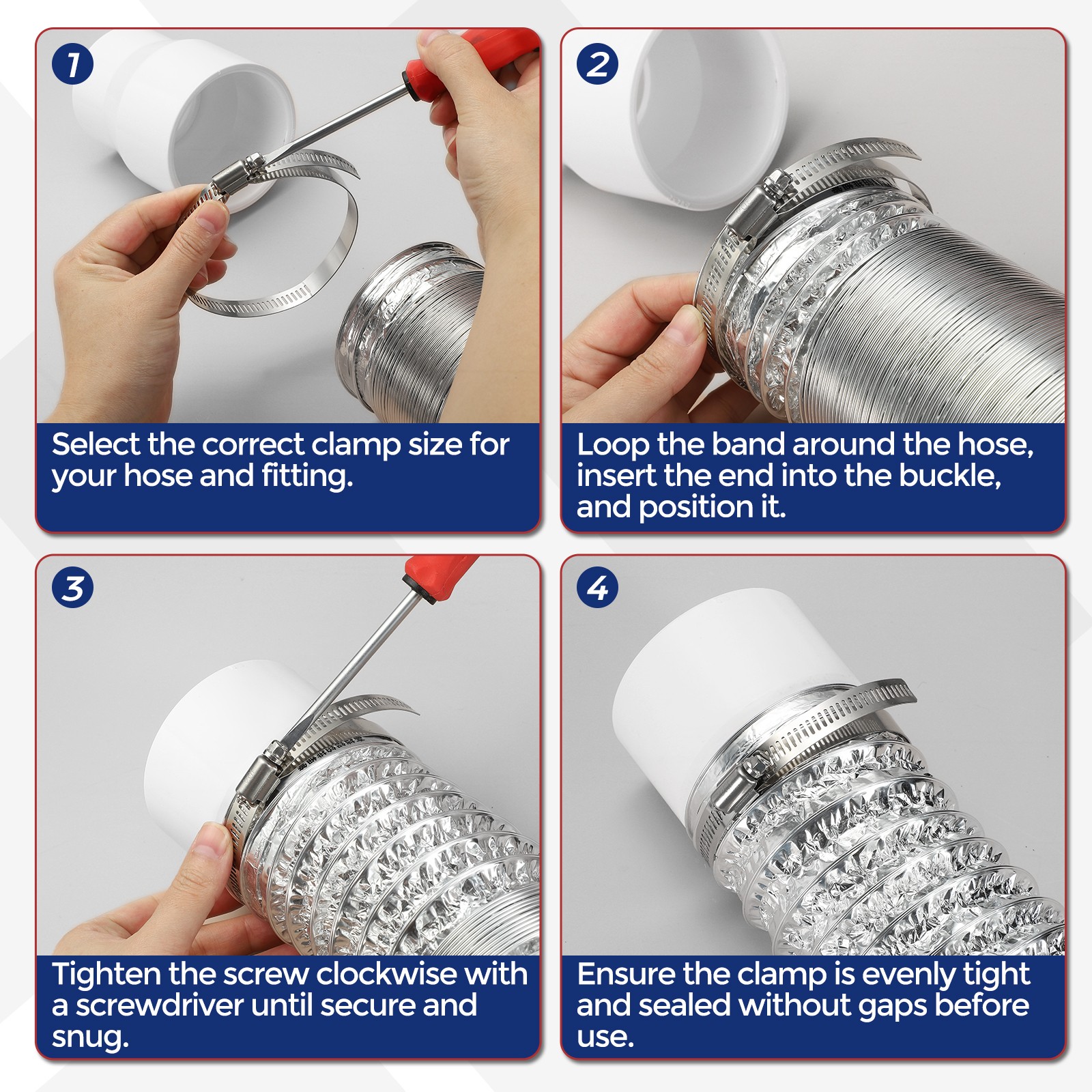 1

Select the correct clamp size for your hose and fitting.

2

Loop the band around the hose, insert the end into the buckle, and position it.

3

Tighten the screw clockwise with a screwdriver until secure and snug.

4

Ensure the clamp is evenly tight and sealed without gaps before use.