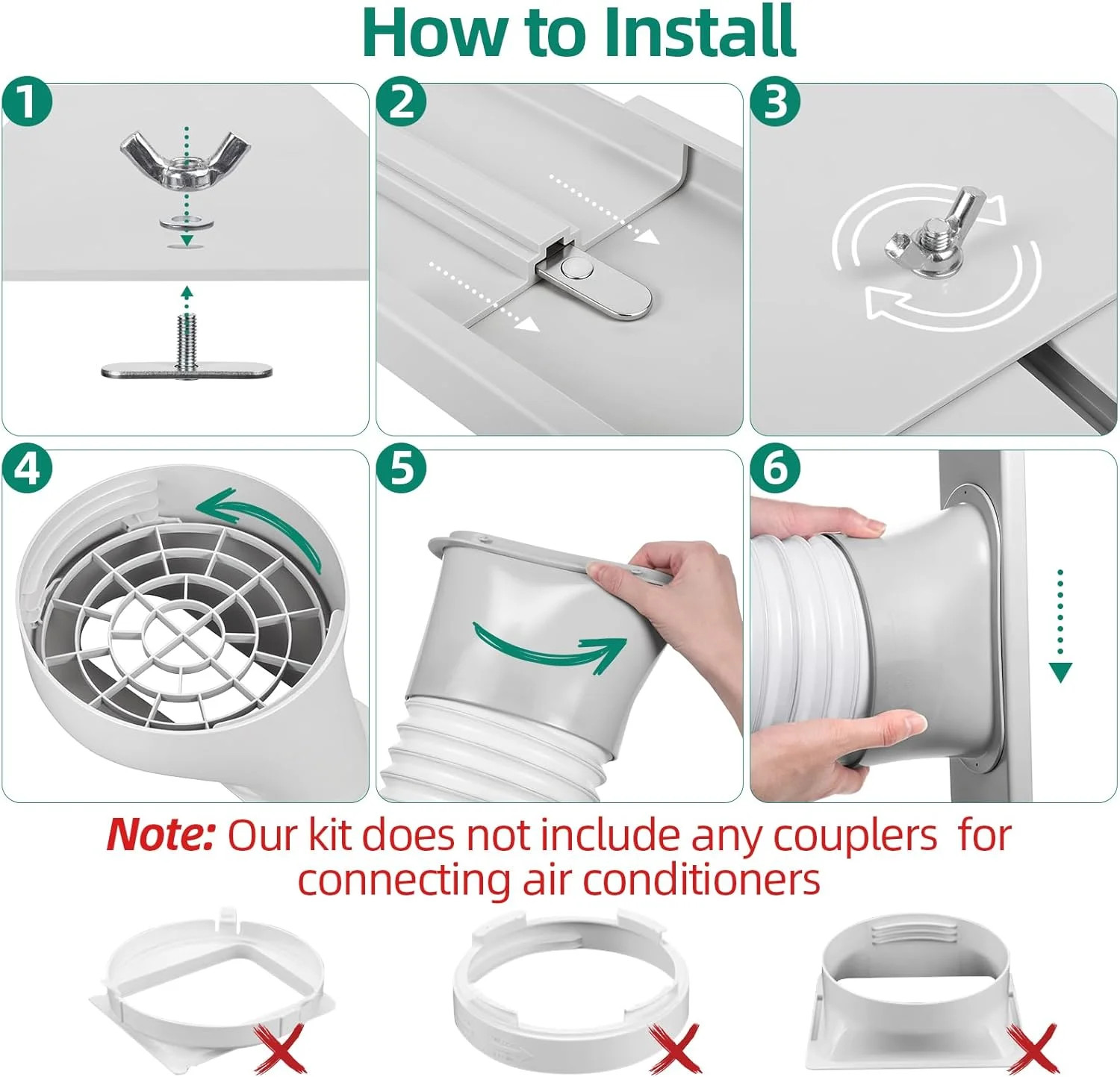 How to Install

1

2

3

4

5

6

Note: Our kit does not include any couplers for connecting air conditioners