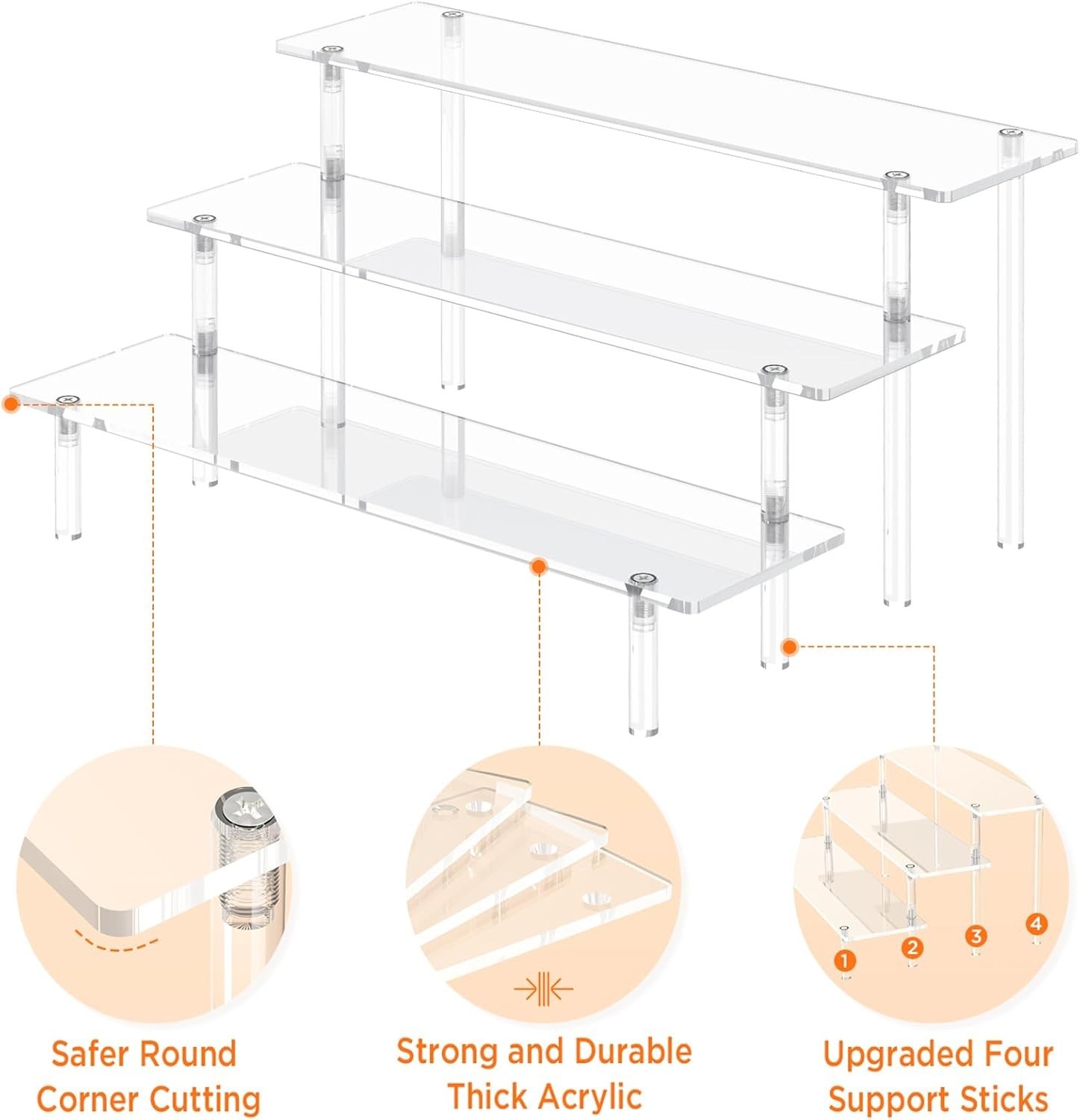 1
2
3
4

Safer Round Corner Cutting

Strong and Durable Thick Acrylic

Upgraded Four Support Sticks