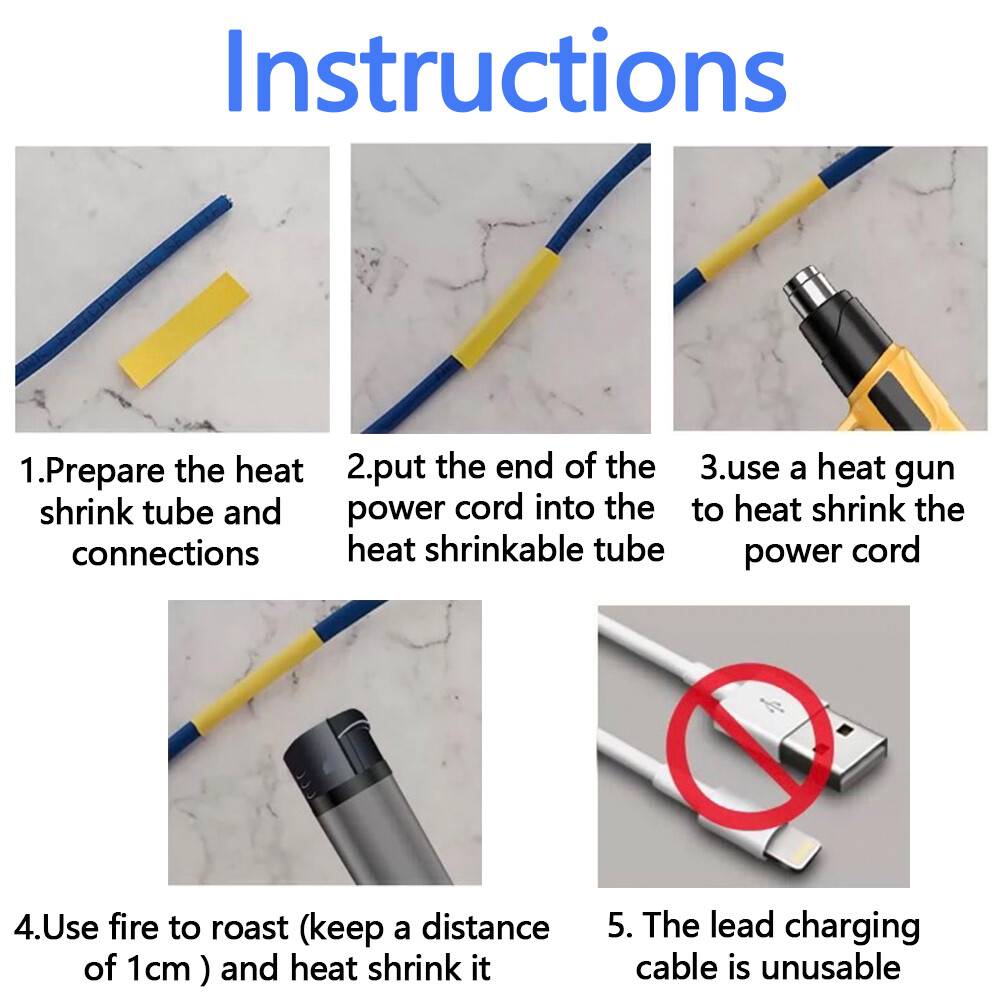 Instructions

1.Prepare the heat shrink tube and connections

2.put the end of the power cord into the heat shrinkable tube

3.use a heat gun to heat shrink the power cord

4.Use fire to roast (keep a distance of 1cm ) and heat shrink it

5. The lead charging cable is unusable