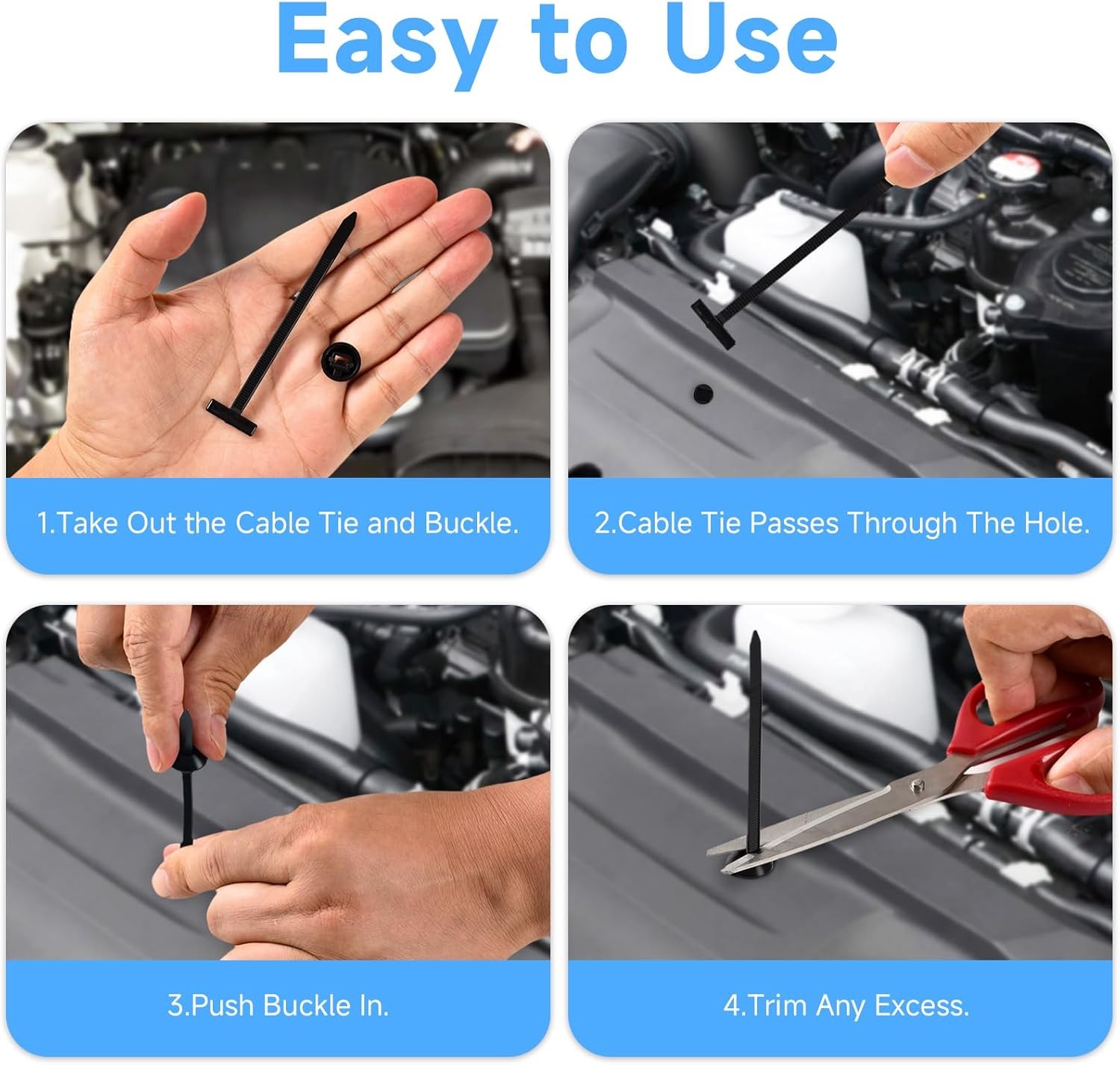 Easy to Use

1.Take Out the Cable Tie and Buckle.

2.Cable Tie Passes Through The Hole.

3.Push Buckle In.

4.Trim Any Excess.