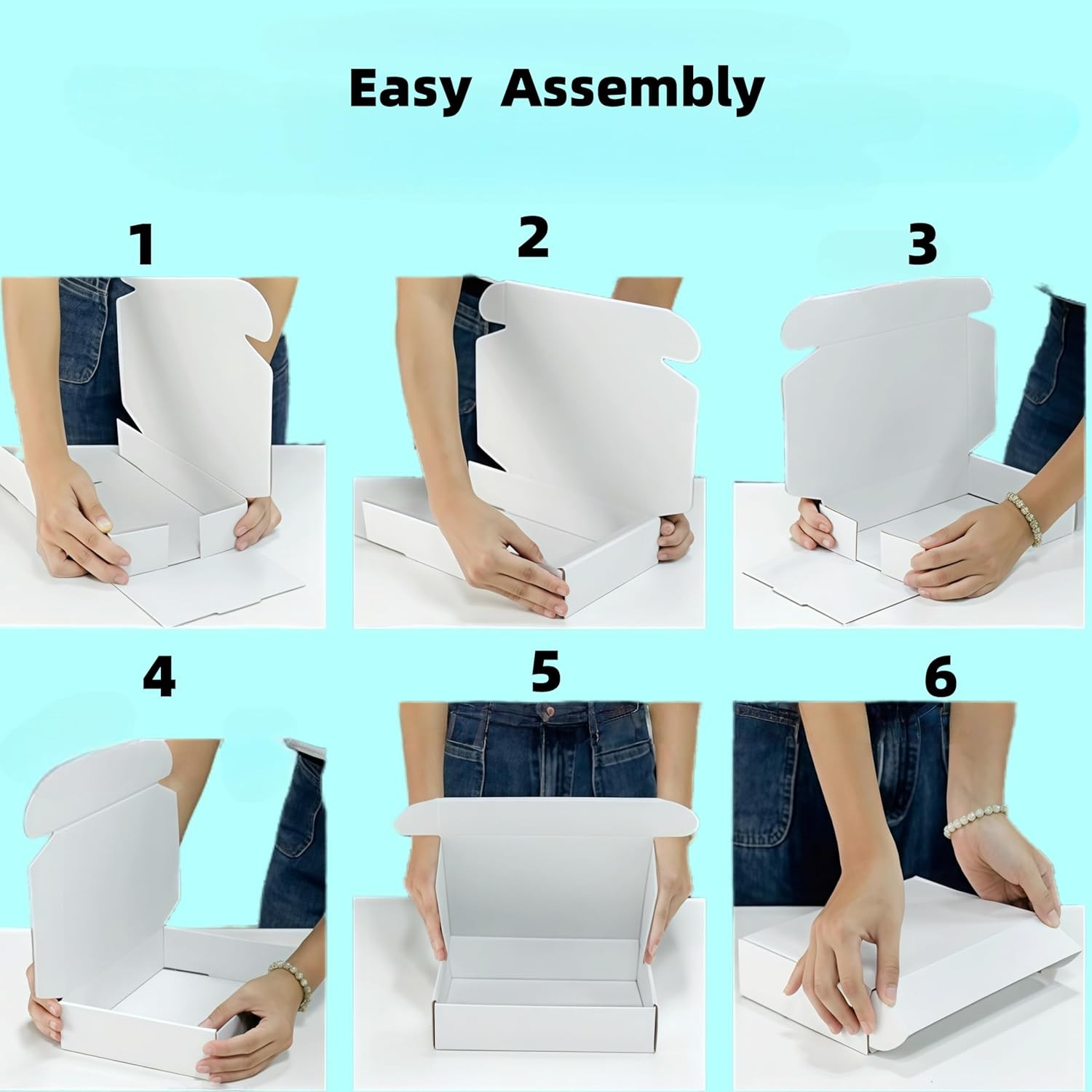 Easy Assembly

1

2

3

4

5

6