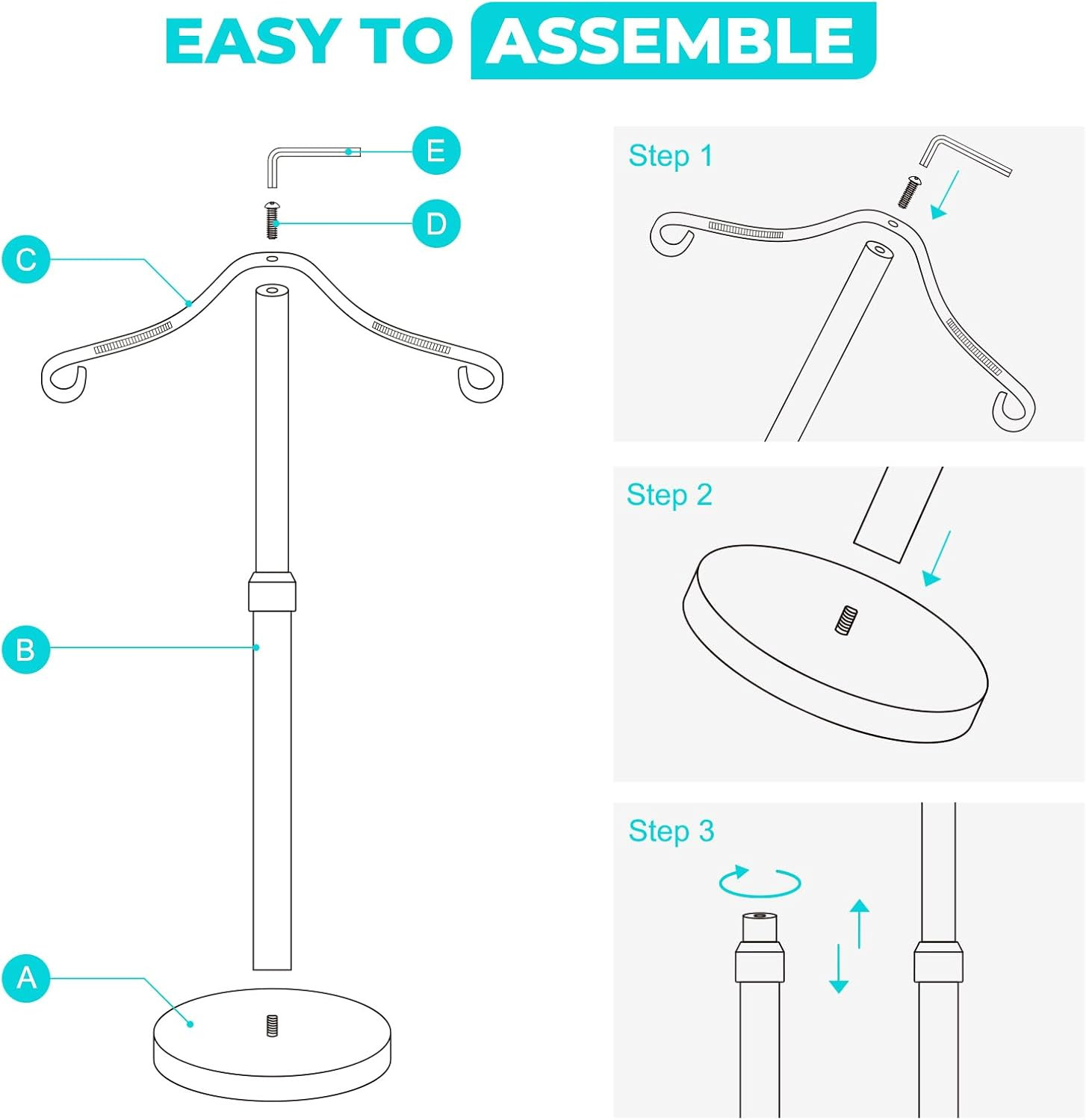 EASY TO ASSEMBLE

E

D

C

B

A

Step 1

Step 2

Step 3