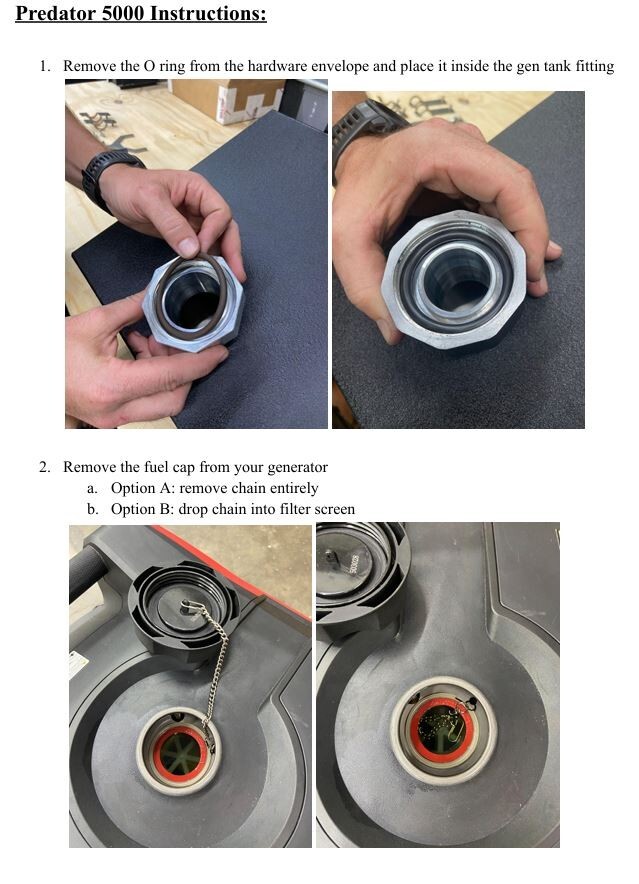 Predator 5000 Instructions:

1. Remove the O ring from the hardware envelope and place it inside the gen tank fitting

2. Remove the fuel cap from your generator
a. Option A: remove chain entirely
b. Option B: drop chain into filter screen