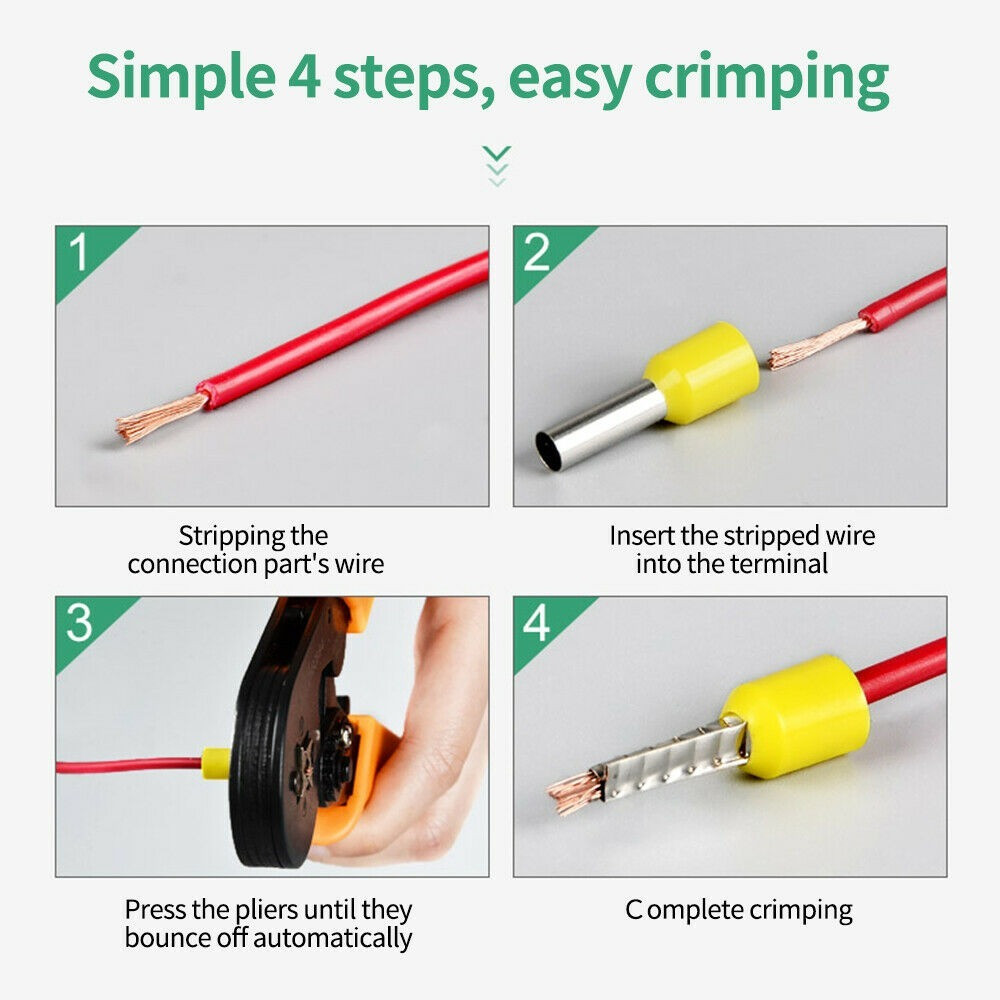 Simple 4 steps, easy crimping

1

Stripping the connection part's wire

2

Insert the stripped wire into the terminal

3

Press the pliers until they bounce off automatically

4

C omplete crimping