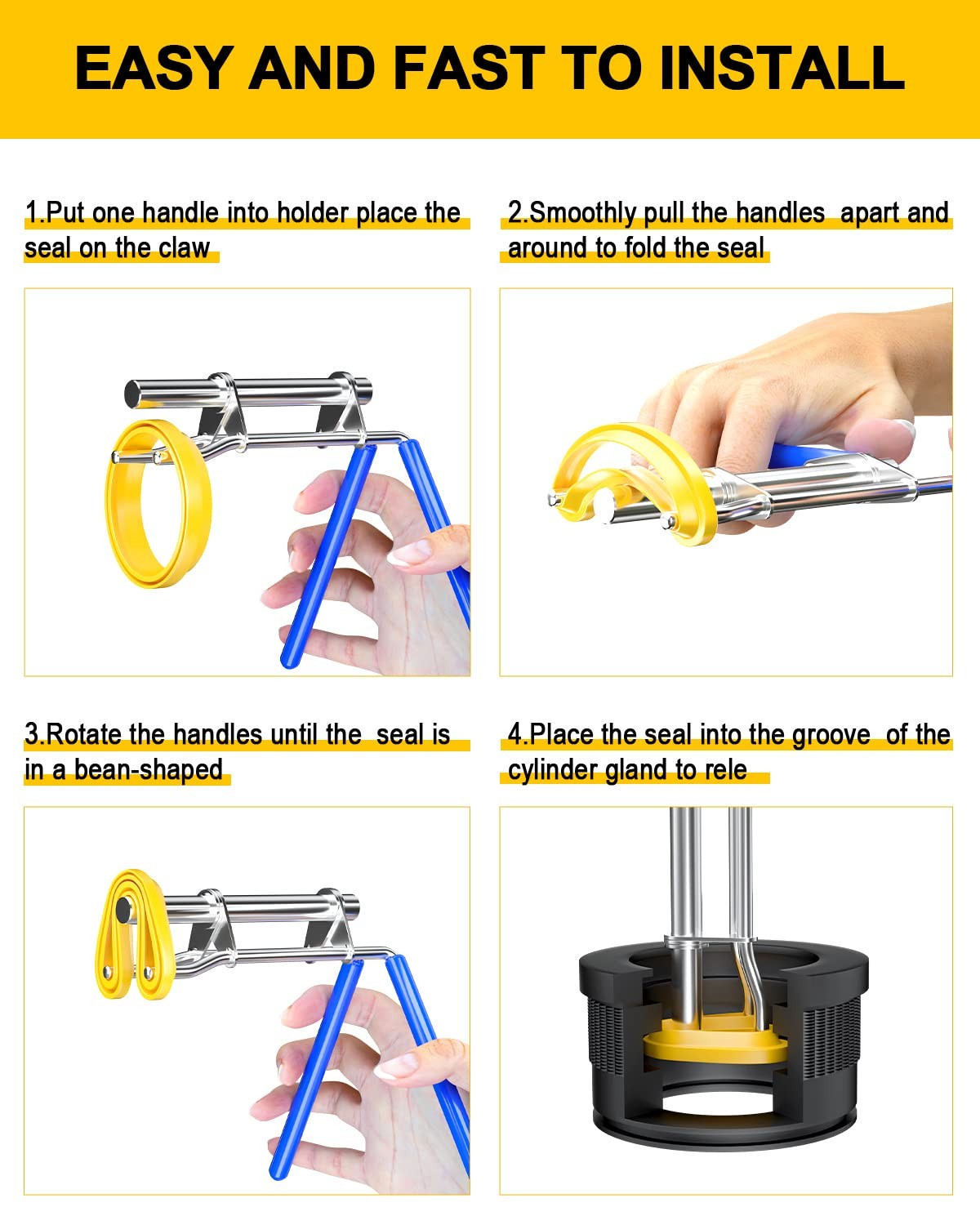 EASY AND FAST TO INSTALL

1.Put one handle into holder place the seal on the claw

2.Smoothly pull the handles apart and around to fold the seal

3.Rotate the handles until the seal is in a bean-shaped

4.Place the seal into the groove of the cylinder gland to rele