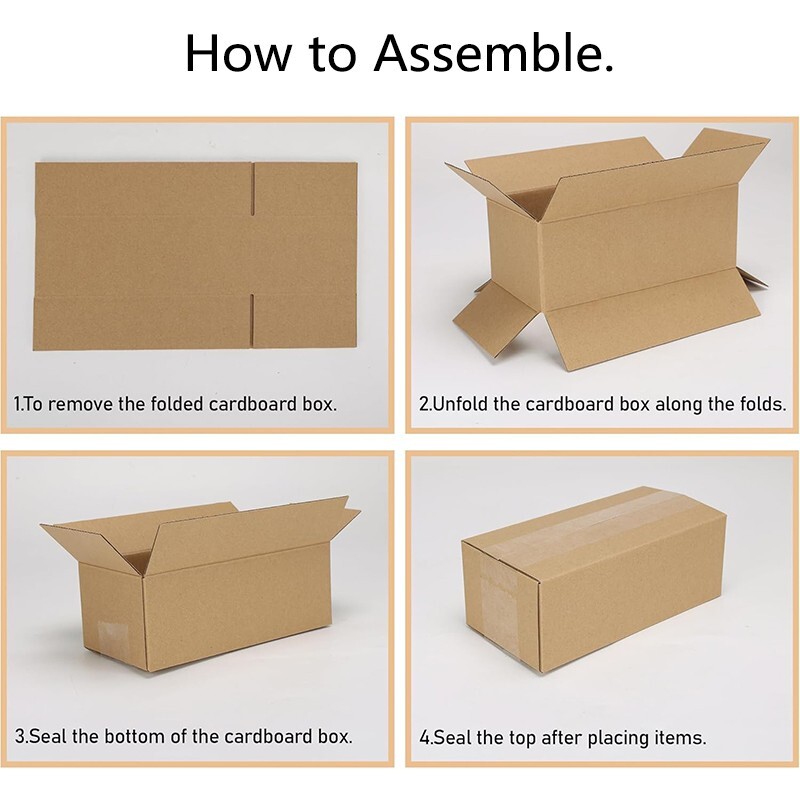 How to Assemble.

1.To remove the folded cardboard box.

2.Unfold the cardboard box along the folds.

3.Seal the bottom of the cardboard box.

4.Seal the top after placing items.