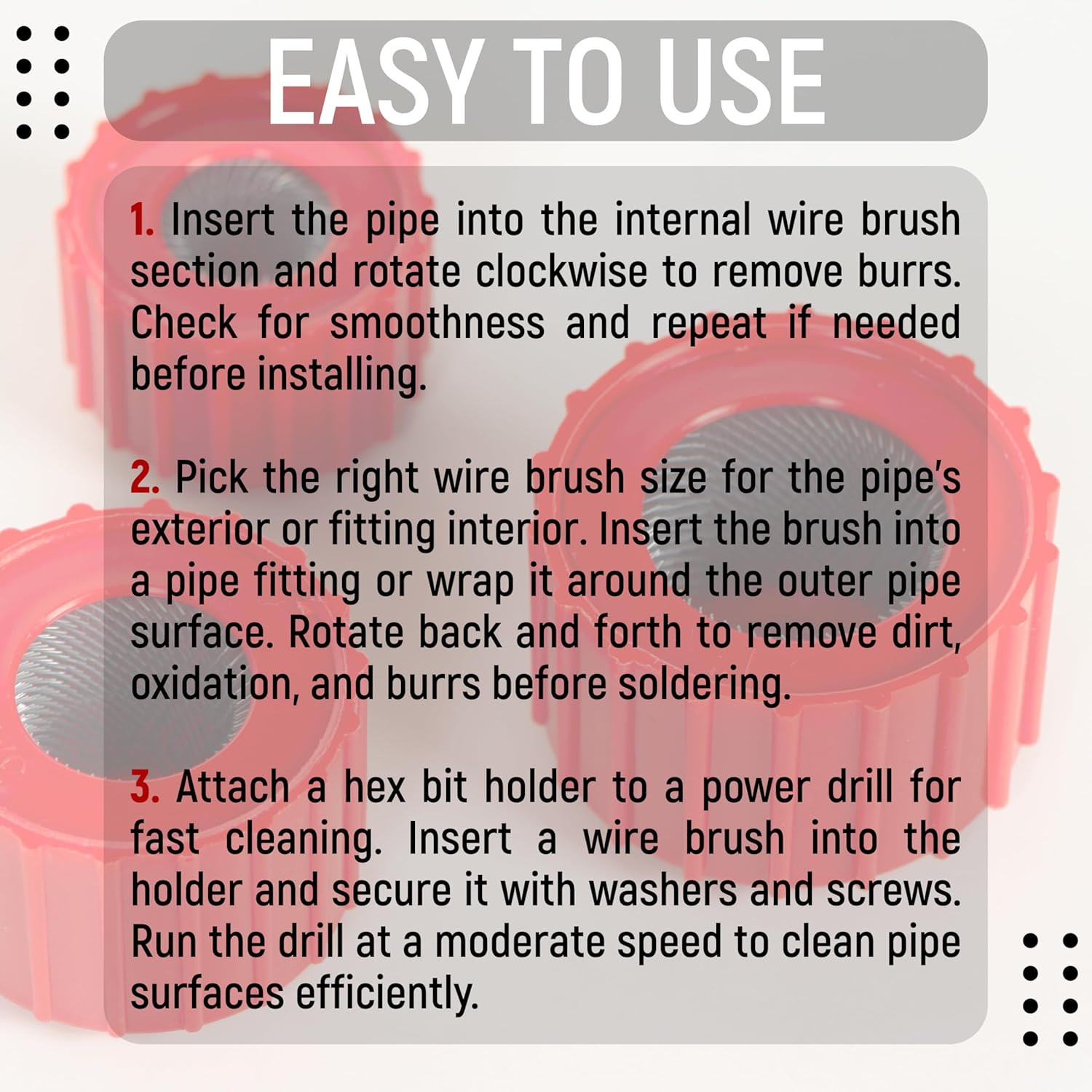 EASY TO USE

1. Insert the pipe into the internal wire brush section and rotate clockwise to remove burrs. Check for smoothness and repeat if needed before installing.

2. Pick the right wire brush size for the pipe's exterior or fitting interior. Insert the brush into a pipe fitting or wrap it around the outer pipe surface. Rotate back and forth to remove dirt, oxidation, and burrs before soldering.

3. Attach a hex bit holder to a power drill for fast cleaning. Insert a wire brush into the holder and secure it with washers and screws. Run the drill at a moderate speed to clean pipe surfaces efficiently.