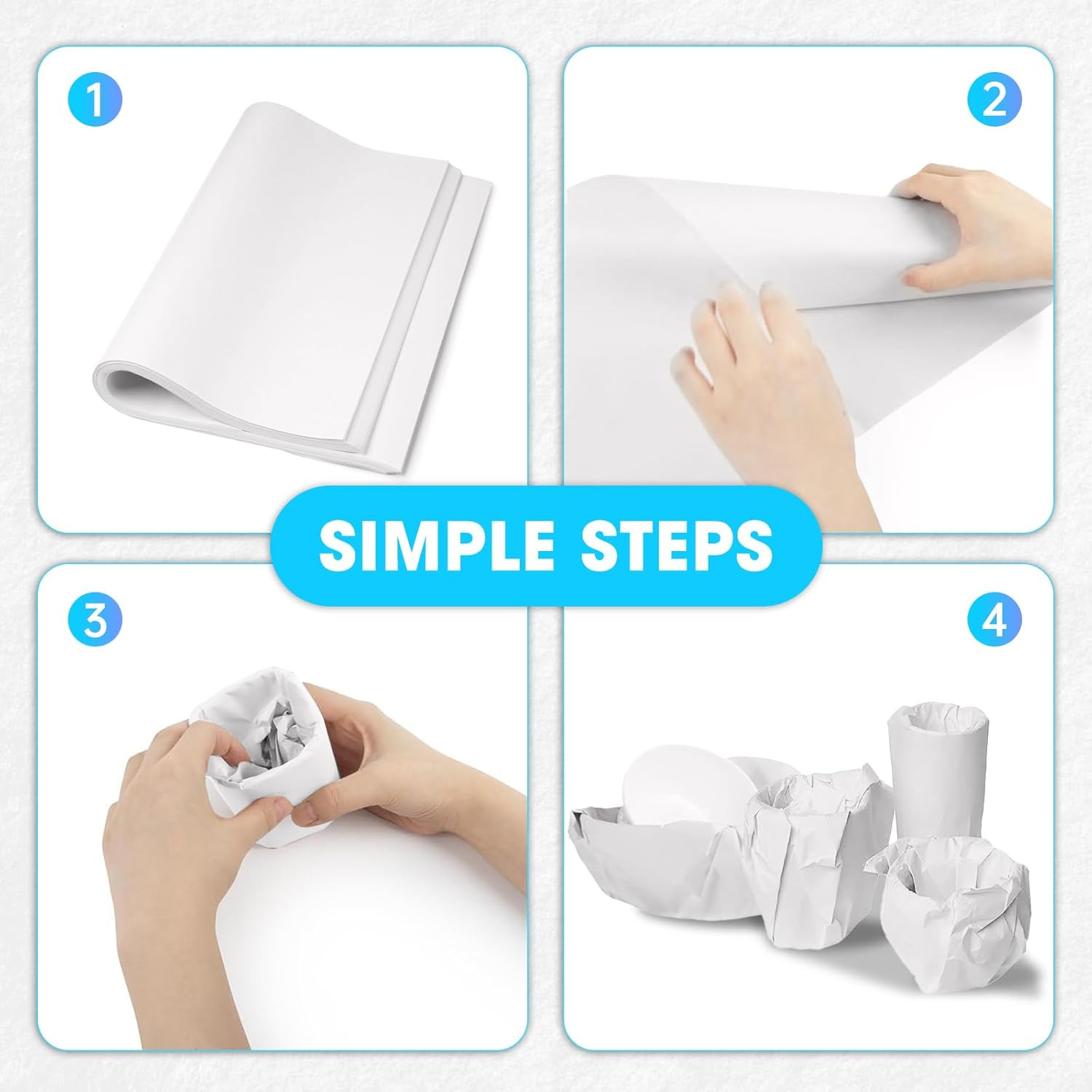 1

2

SIMPLE STEPS

3

4