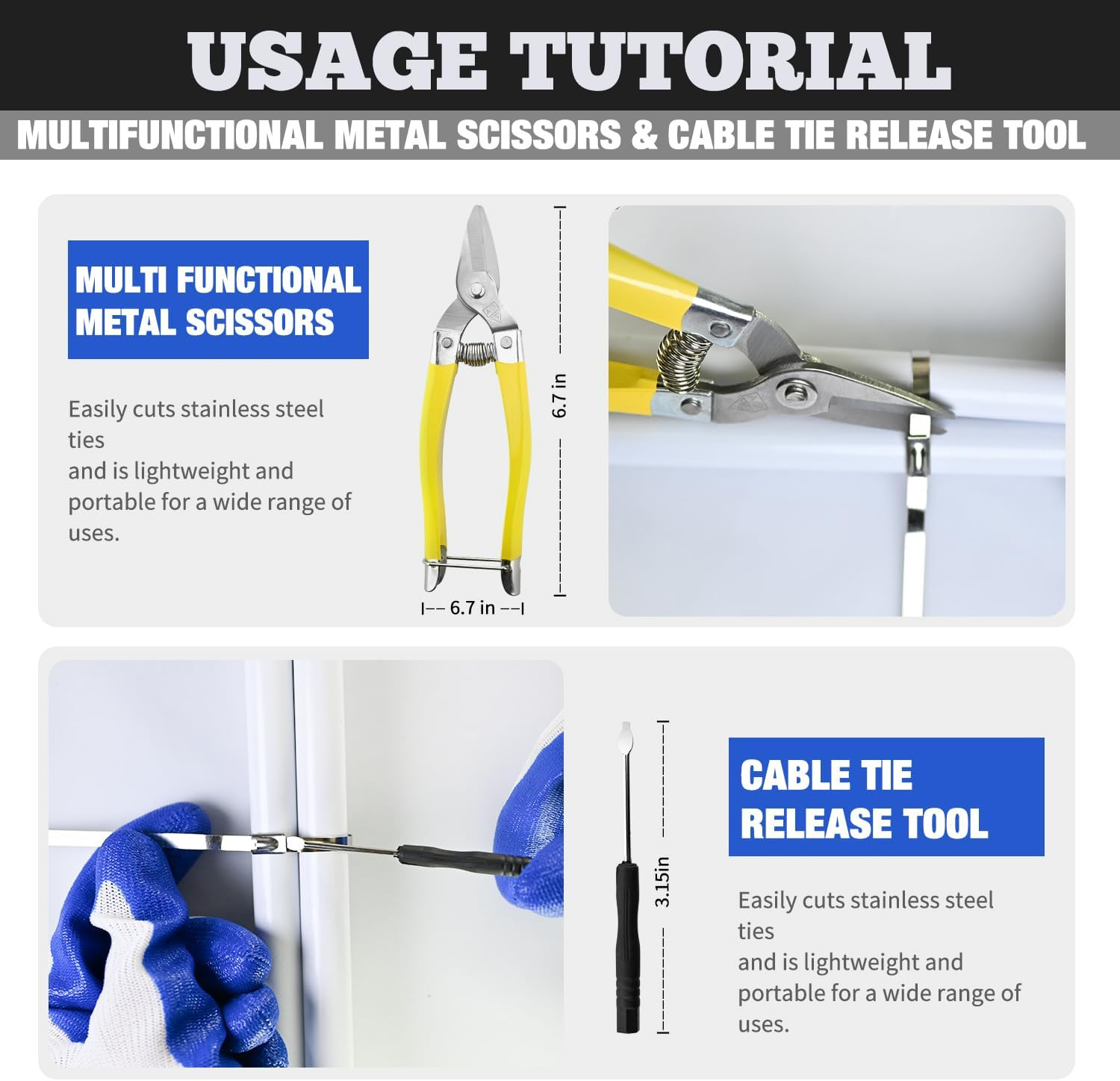 USAGE TUTORIAL

MULTIFUNCTIONAL METAL SCISSORS & CABLE TIE RELEASE TOOL

MULTI FUNCTIONAL METAL SCISSORS

Easily cuts stainless steel ties
and is lightweight and portable for a wide range of uses.

6.7 in

6.7 in

3.15in

CABLE TIE RELEASE TOOL

Easily cuts stainless steel ties
and is lightweight and portable for a wide range of uses.