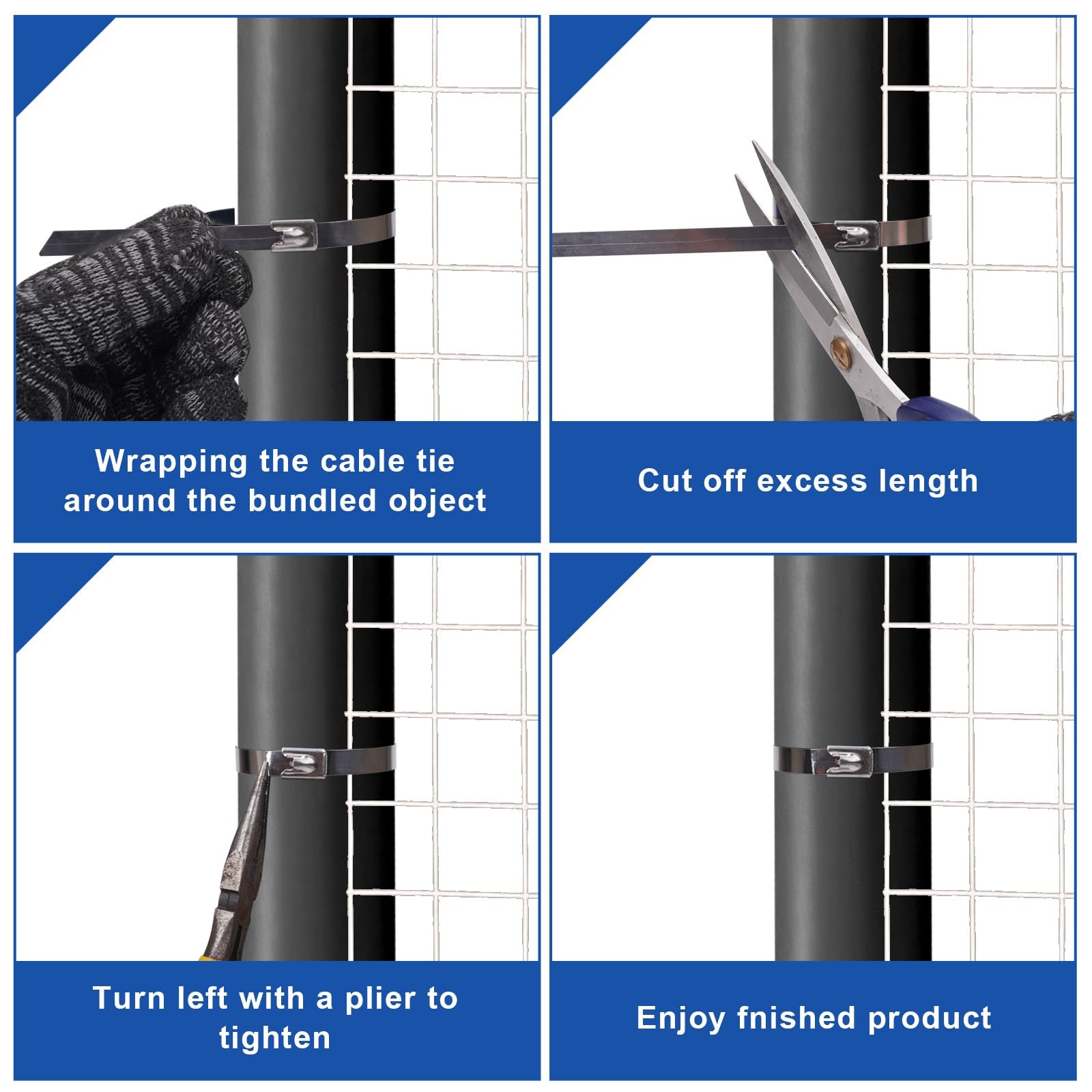 Wrapping the cable tie around the bundled object

Cut off excess length

Turn left with a plier to tighten

Enjoy fnished product