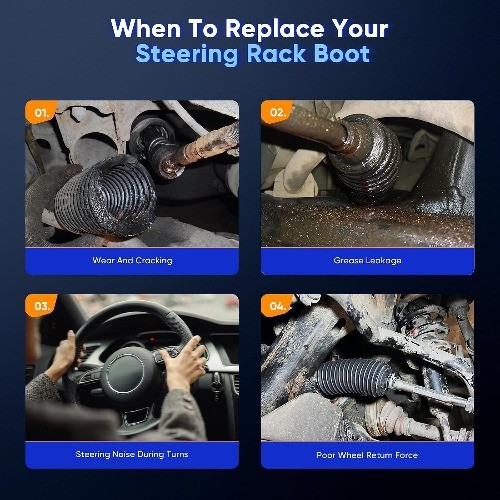 When To Replace Your Steering Rack Boot

01.

Wear And Cracking

02.

Grease Leakage

03.

Steering Noise During Turns

04.

Poor Wheel Return Force