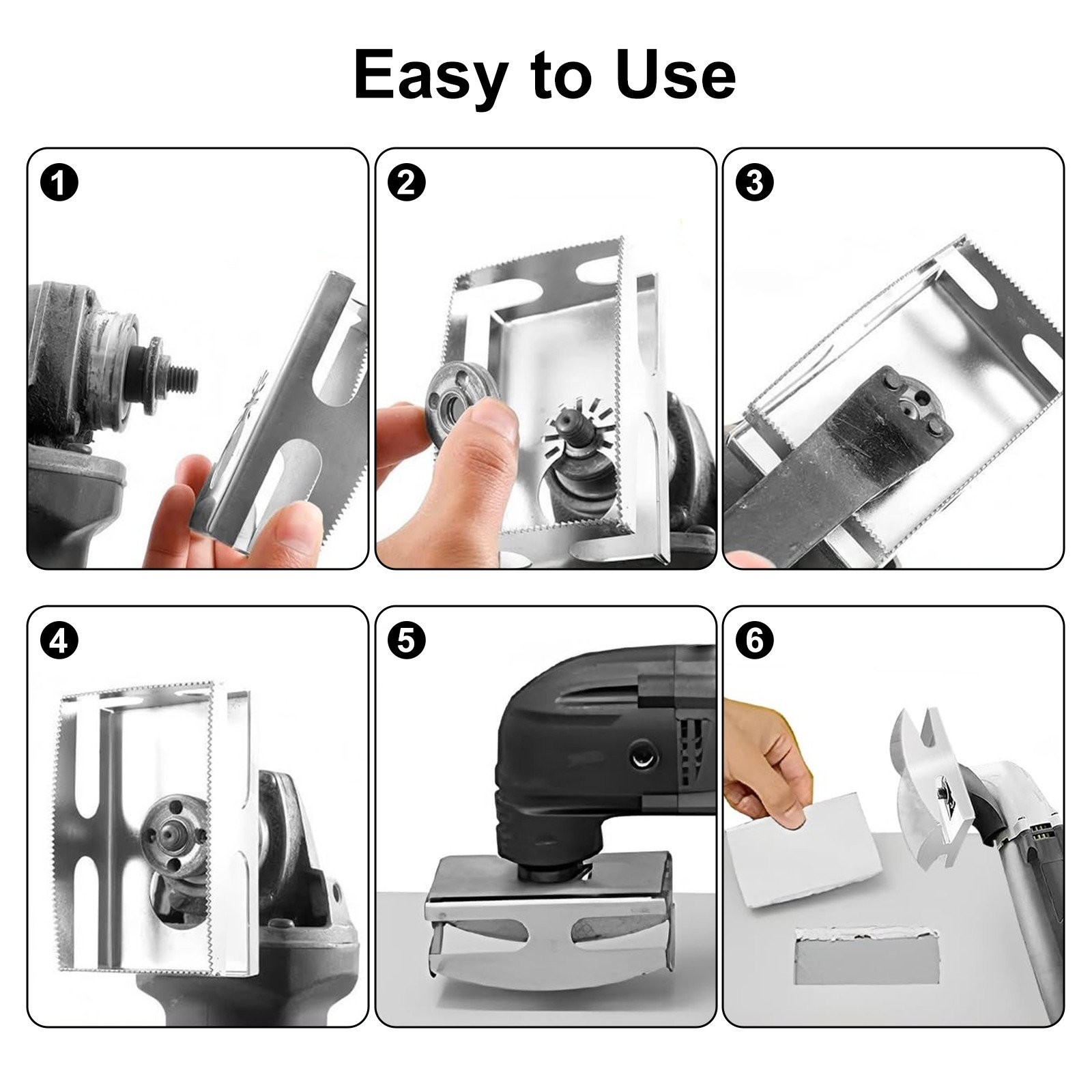 Easy to Use

1

2

3

4

5

6