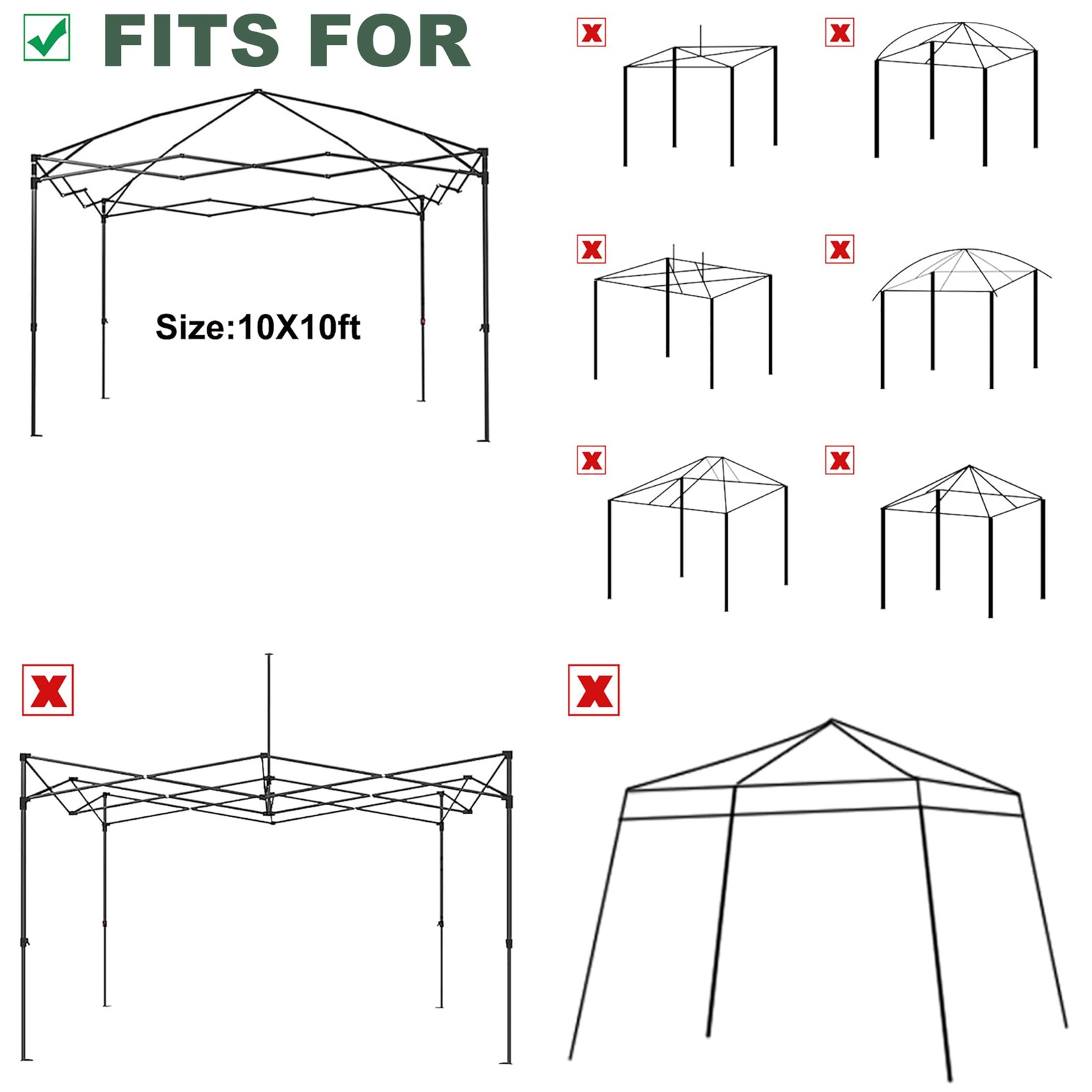 FITS FOR

Size:10X10ft