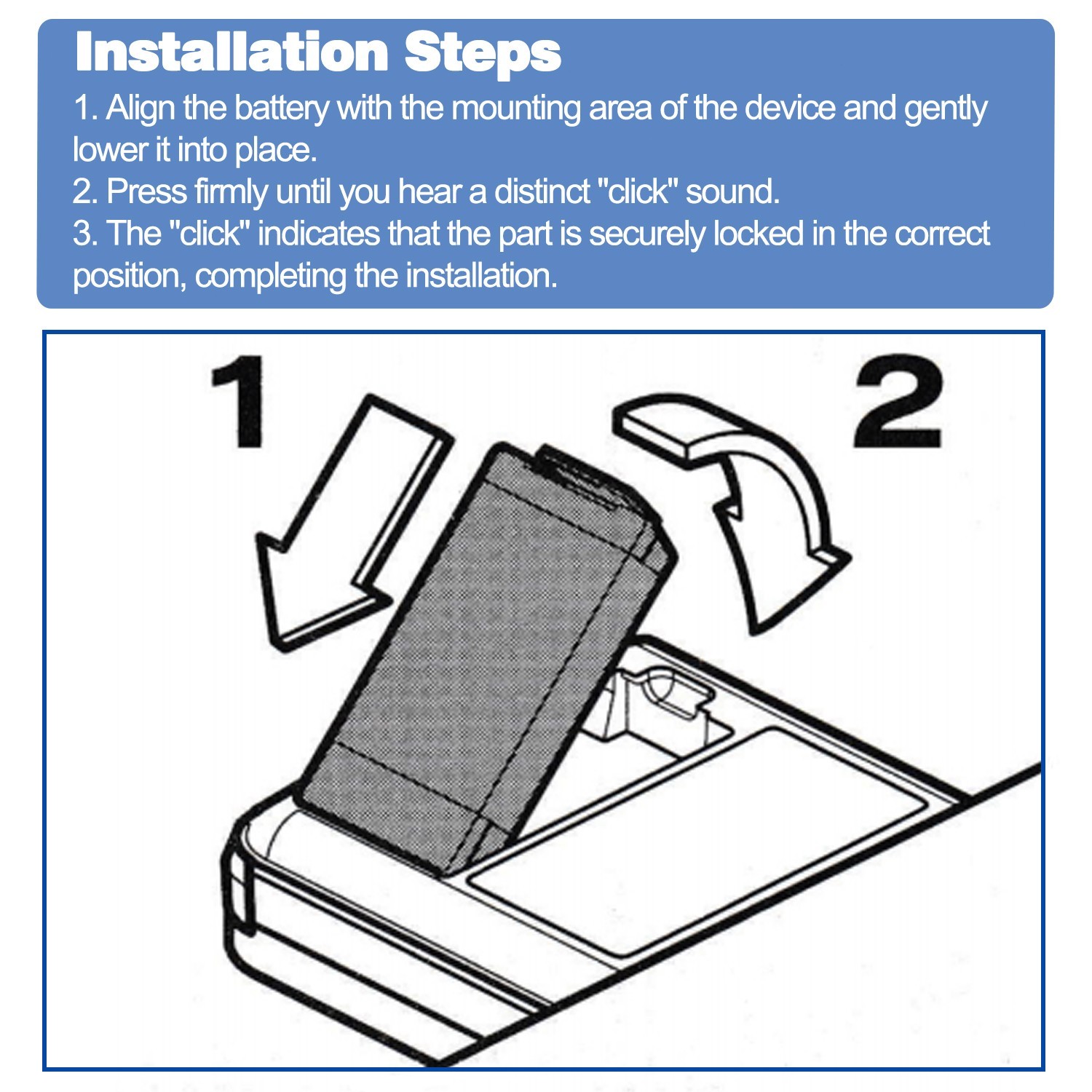 Installation Steps

1. Align the battery with the mounting area of the device and gently lower it into place.
2. Press firmly until you hear a distinct "click" sound.
3. The "click" indicates that the part is securely locked in the correct position, completing the installation.

1

2