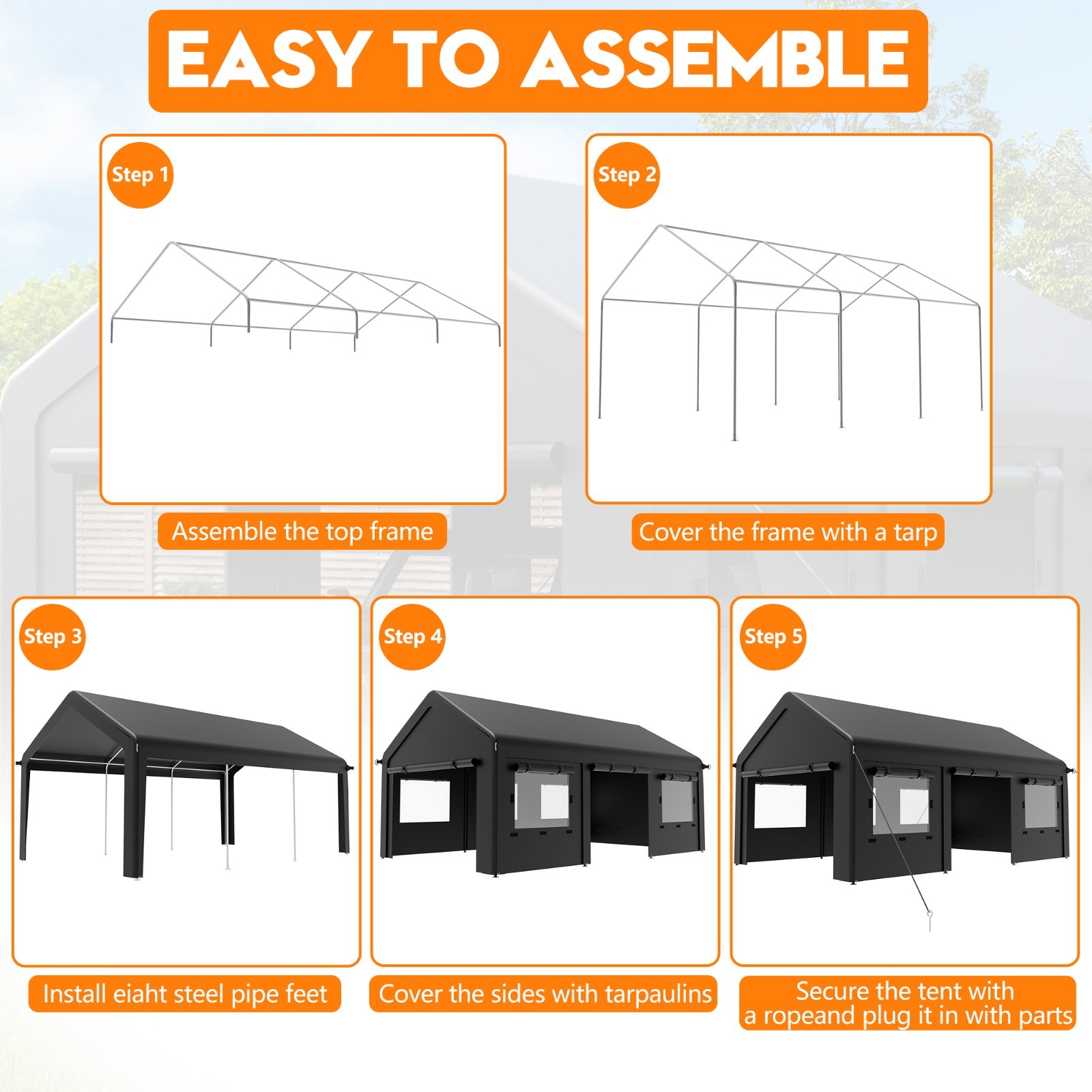 EASY TO ASSEMBLE

Step 1

Assemble the top frame

Step 2

Cover the frame with a tarp

Step 3

Install eiaht steel pipe feet

Step 4

Cover the sides with tarpaulins

Step 5

Secure the tent with a ropeand plug it in with parts