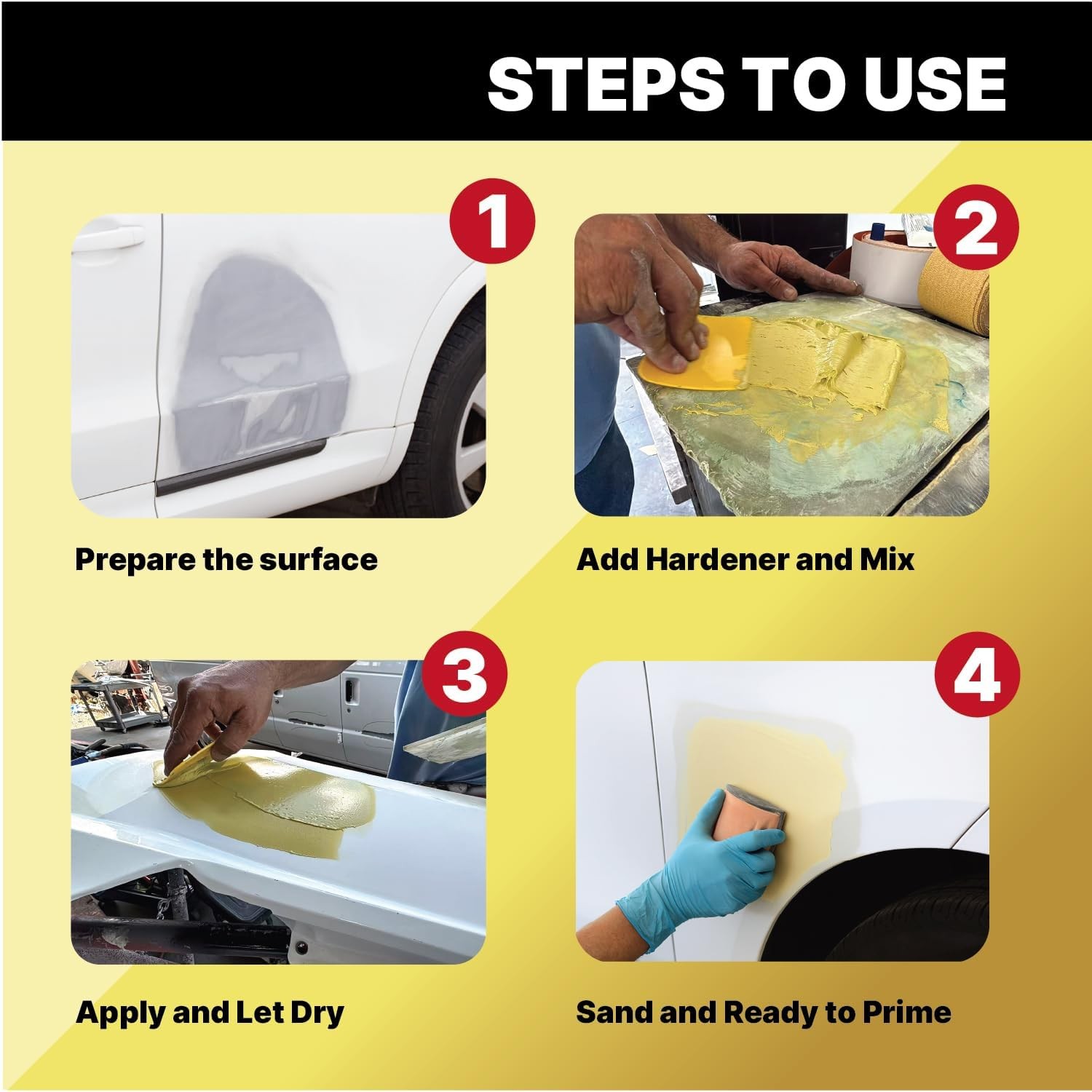 STEPS TO USE

1

Prepare the surface

2

Add Hardener and Mix

3

Apply and Let Dry

4

Sand and Ready to Prime