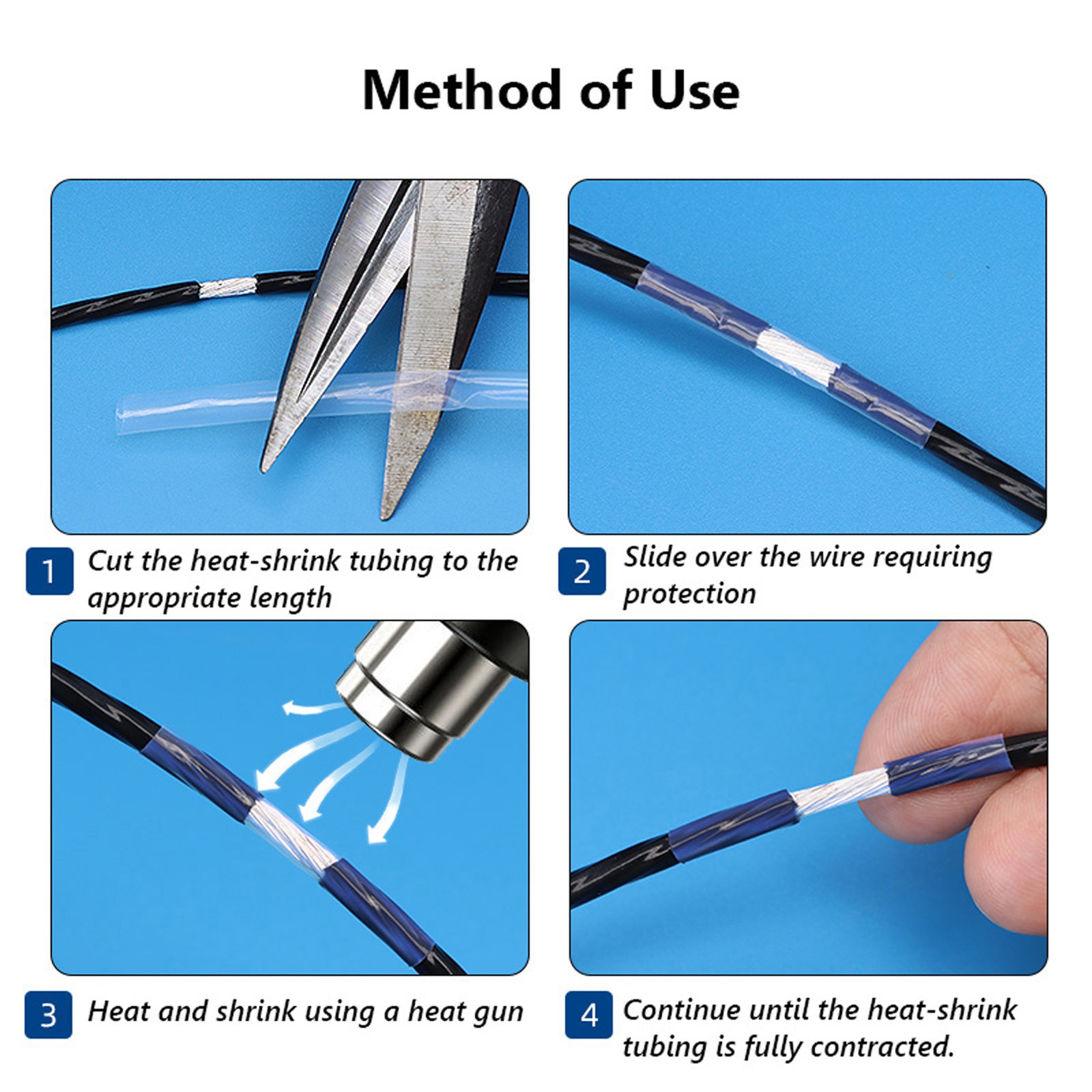 Method of Use

1 Cut the heat-shrink tubing to the appropriate length

2 Slide over the wire requiring protection

3 Heat and shrink using a heat gun

4 Continue until the heat-shrink tubing is fully contracted.