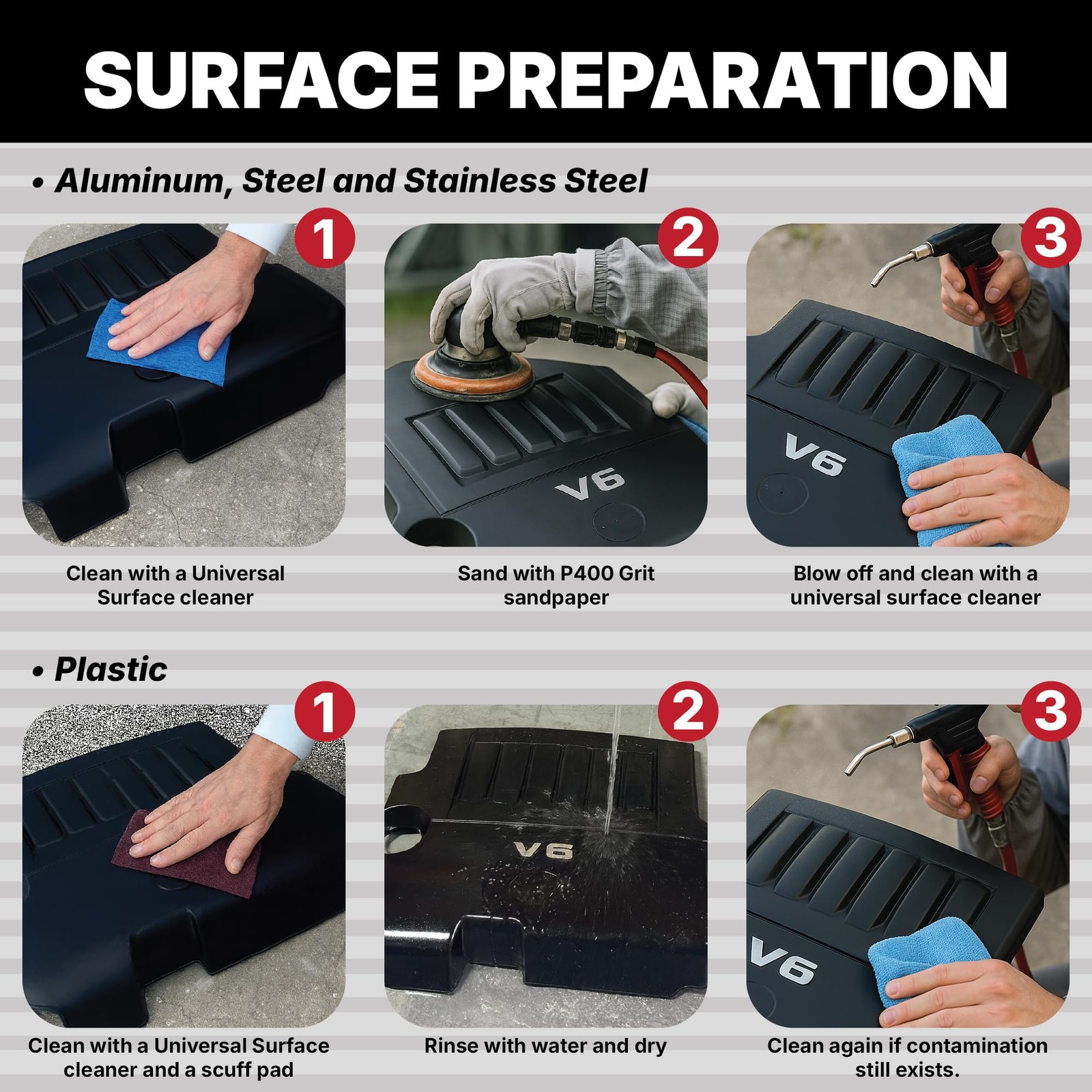 SURFACE PREPARATION

• Aluminum, Steel and Stainless Steel

1

Clean with a Universal Surface cleaner

2

V6

Sand with P400 Grit sandpaper

3

V6

Blow off and clean with a universal surface cleaner

• Plastic

1

Clean with a Universal Surface cleaner and a scuff pad

2

V6

Rinse with water and dry

3

V6

Clean again if contamination still exists.