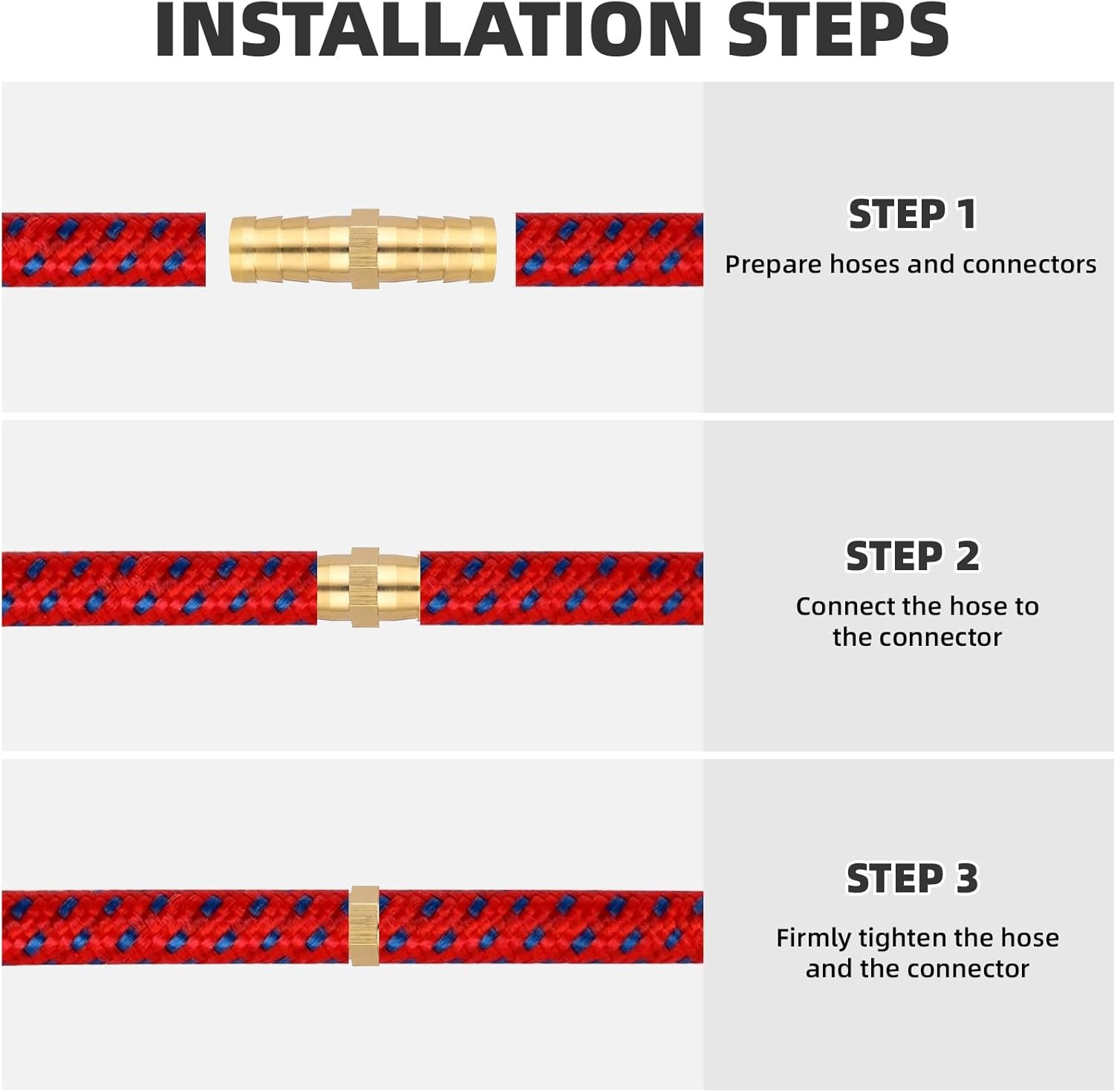 INSTALLATION STEPS

STEP 1
Prepare hoses and connectors

STEP 2
Connect the hose to the connector

STEP 3
Firmly tighten the hose and the connector