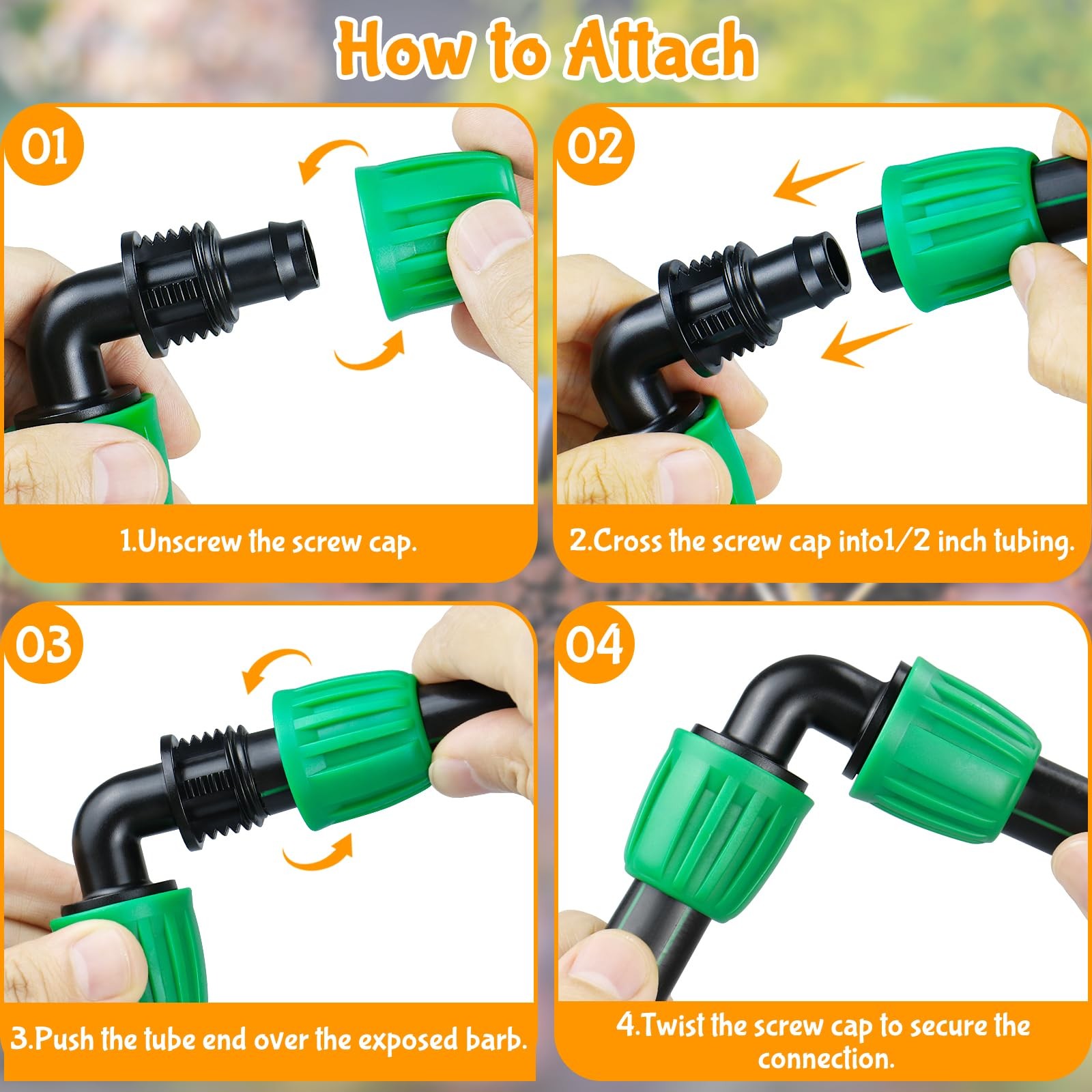 How to Attach

01

1.Unscrew the screw cap.

02

2.Cross the screw cap into1/2 inch tubing.

03

3.Push the tube end over the exposed barb.

04

4.Twist the screw cap to secure the connection.