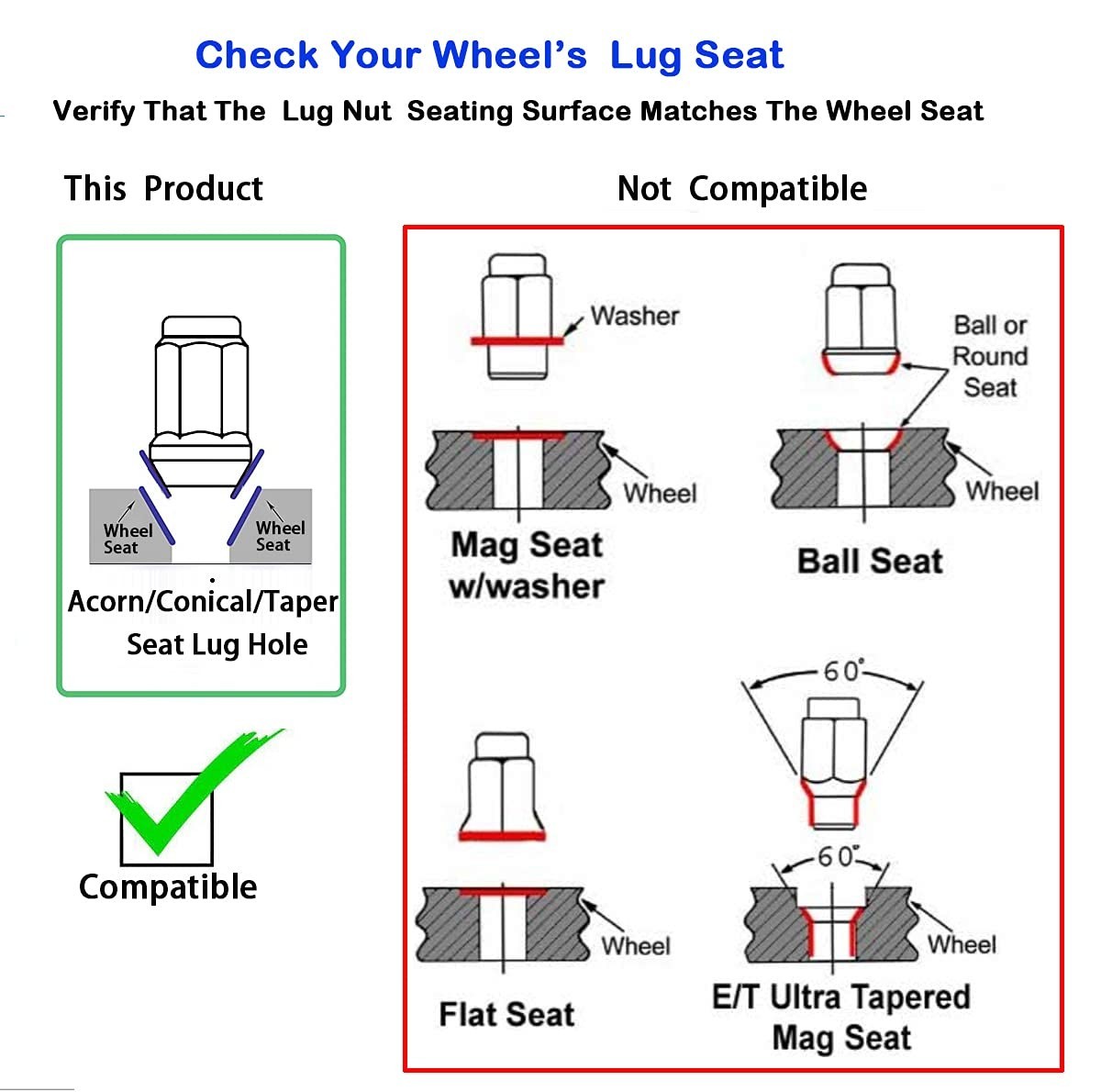 Check Your Wheel's Lug Seat

Verify That The Lug Nut Seating Surface Matches The Wheel Seat

This Product

Wheel Seat

Wheel Seat

Acorn/Conical/Taper Seat Lug Hole

Compatible

Not Compatible

Washer

Wheel

Mag Seat w/washer

Ball or Round Seat

Wheel

Ball Seat

Wheel

Flat Seat

60°

60°

Wheel

E/T Ultra Tapered Mag Seat